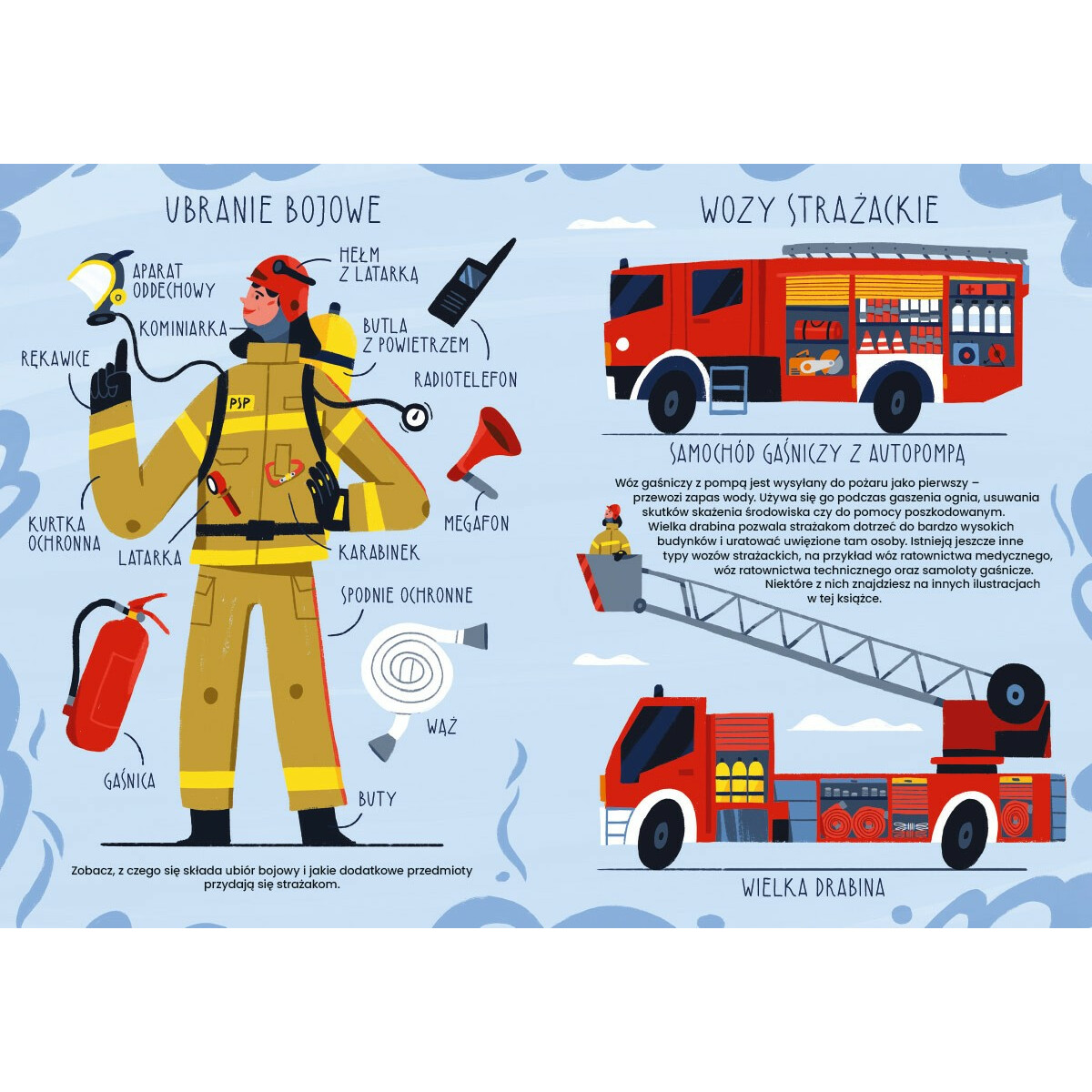 UBRANIE BOJOWE

APARAT ODDECHOWY

HEŁM Z LATARKĄ

KOMINIARKA

BUTLA Z POWIETRZEM

RĘKAWICE

RADIOTELEFON

PSP

MEGAFON

KURTKA OCHRONNA

LATARKA

KARABINEK

SPODNIE OCHRONNE

WĄŻ

GAŚNICA

BUTY

Zobacz, z czego się składa ubiór bojowy i jakie dodatkowe przedmioty przydają się strażakom.

WOZY STRAŻACKIE

SAMOCHÓD GAŚNICZY Z AUTOPOMPĄ

Wóz gaśniczy z pompą jest wysyłany do pożaru jako pierwszy – przewozi zapas wody. Używa się go podczas gaszenia ognia, usuwania skutków skażenia środowiska czy do pomocy poszkodowanym. Wielka drabina pozwala strażakom dotrzeć do bardzo wysokich budynków i uratować uwięzione tam osoby. Istnieją jeszcze inne typy wozów strażackich, na przykład wóz ratownictwa medycznego, wóz ratownictwa technicznego oraz samoloty gaśnicze. Niektóre z nich znajdziesz na innych ilustracjach w tej książce.

WIELKA DRABINA