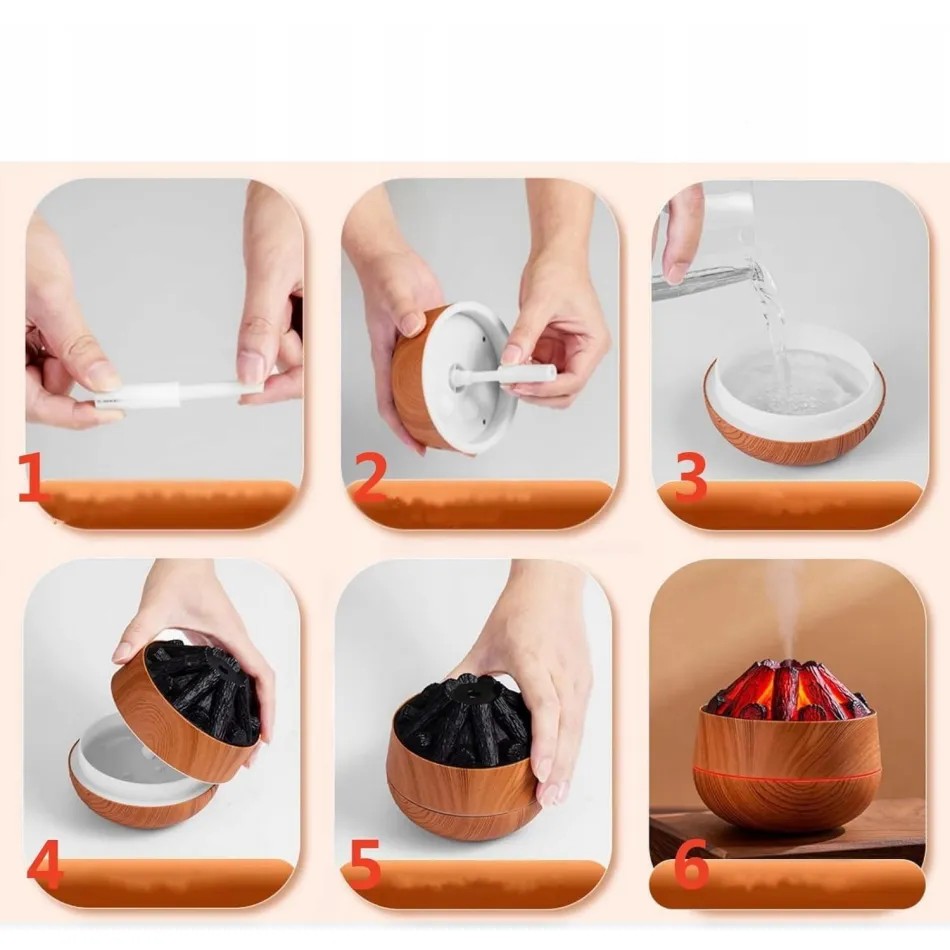 1

2

3

4

5

6